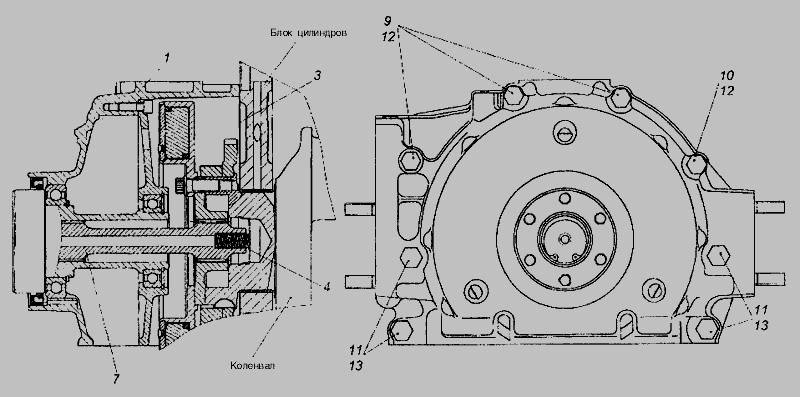 Блок цилиндров
1
3
4
7
Коленвал
9
12
10
12
11
13
11
13