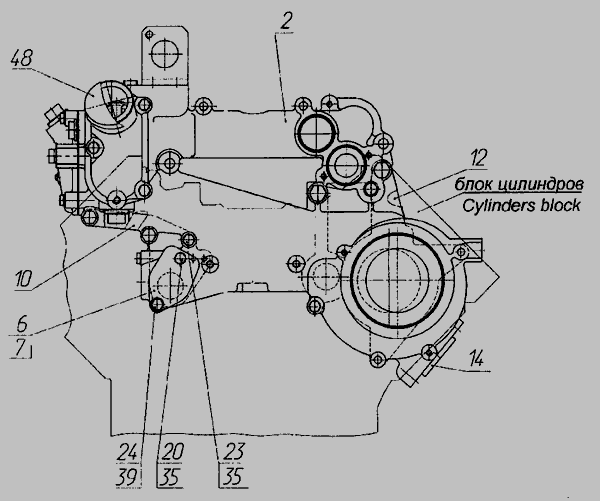 48

2

12

блок цилиндров

Cylinders block

10

6

7

14

24

39

20

35

23

35