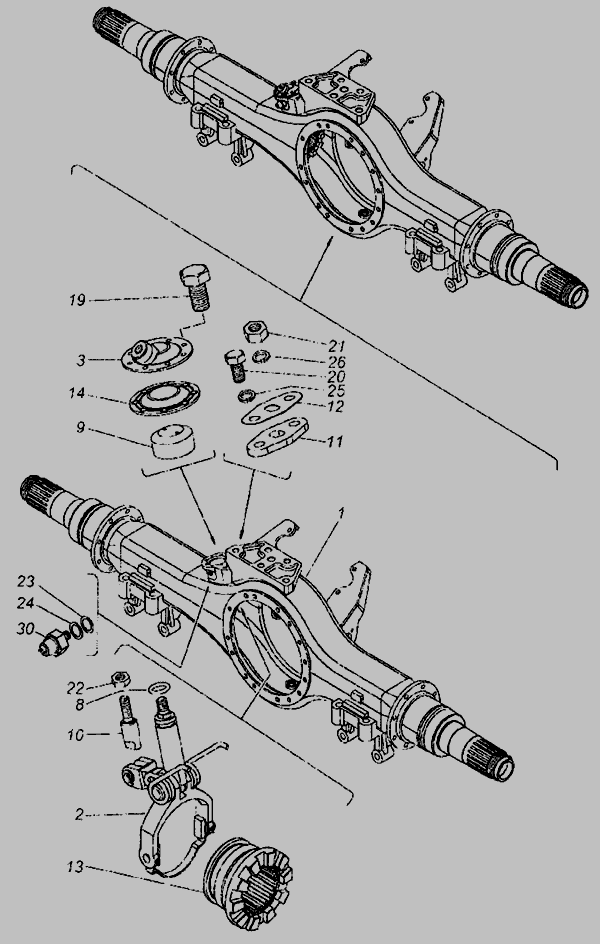 19
3
14
9
21
26
20
25
12
11
1
23
24
30
22
8
10
2
13