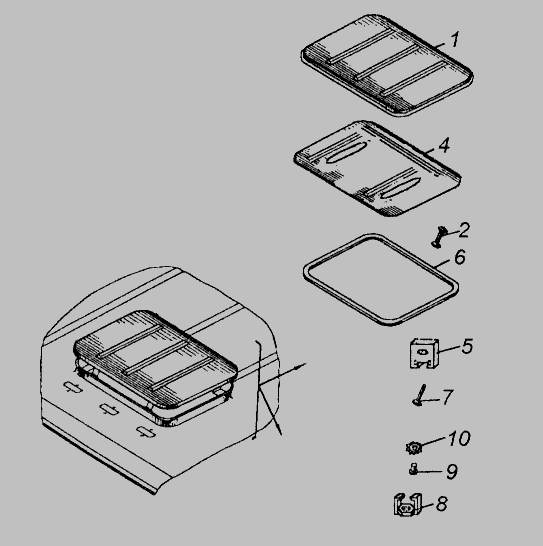 1
4
2
6
5
7
10
9
8