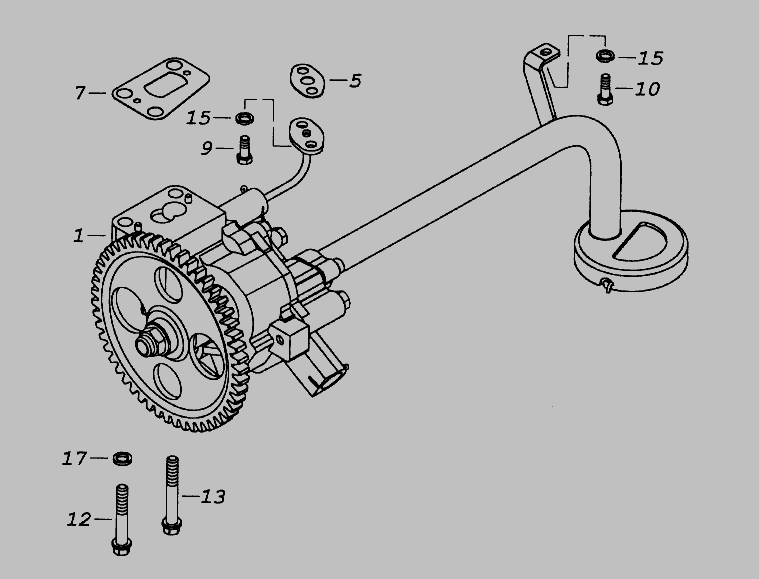 7
5
15
9
15
10
1
17
13
12