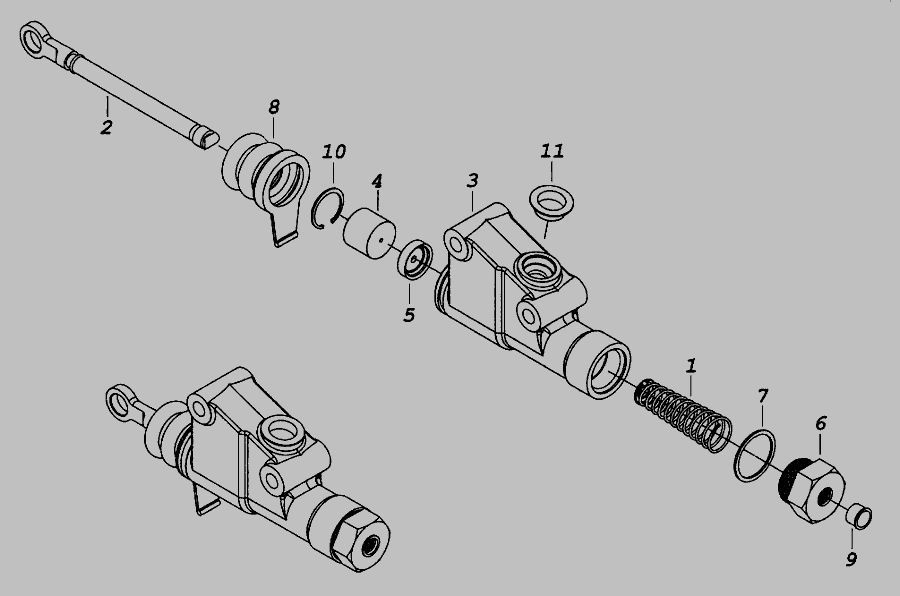 2
8
10
4
3
11
5
1
7
6
9