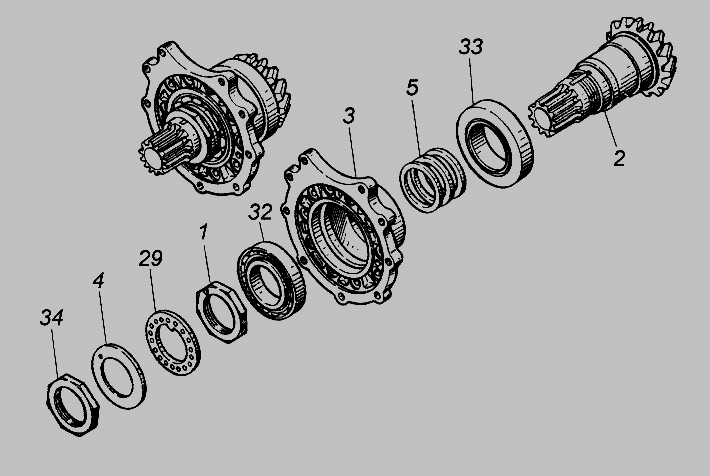 33
5
3
2
32
1
29
4
34