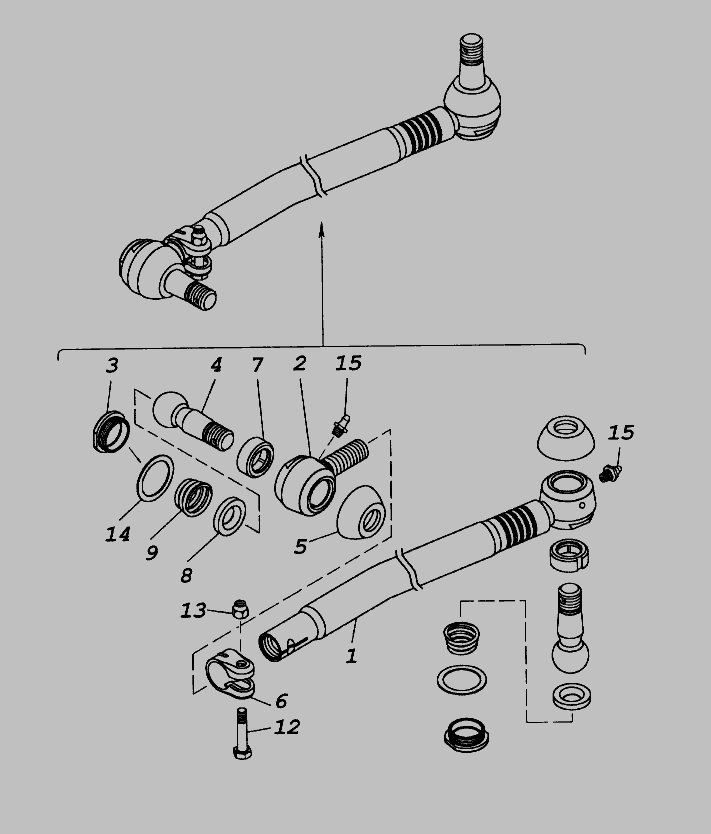 3
4
7
2
15
15
14
9
8
5
13
1
6
12