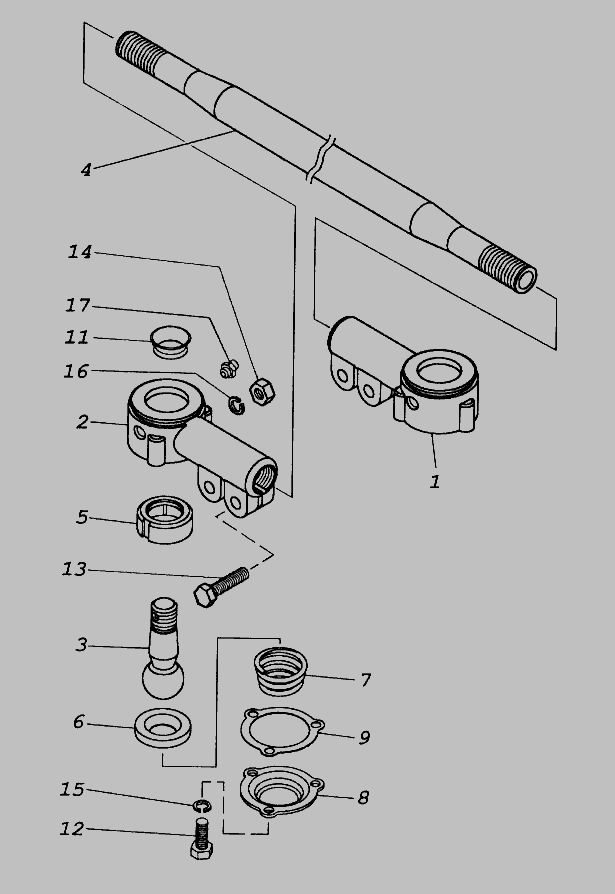 4
14
17
11
16
2
1
5
13
3
7
6
9
15
8
12