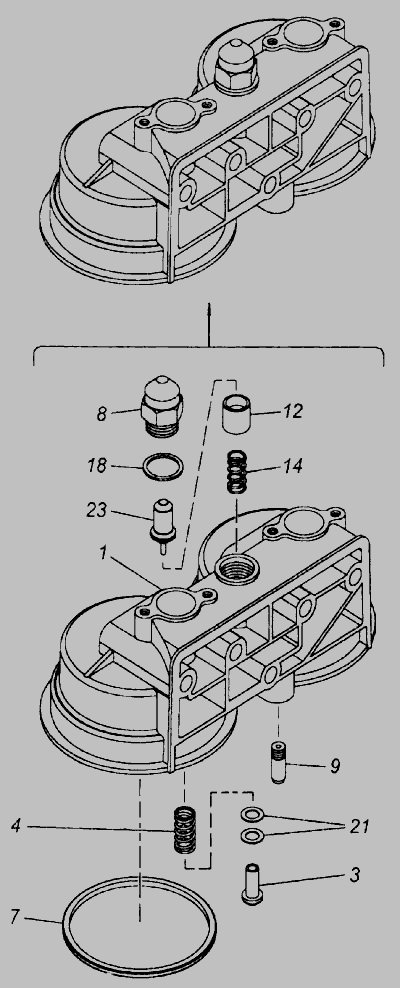 8
12
18
14
23
1
9
4
21
3
7