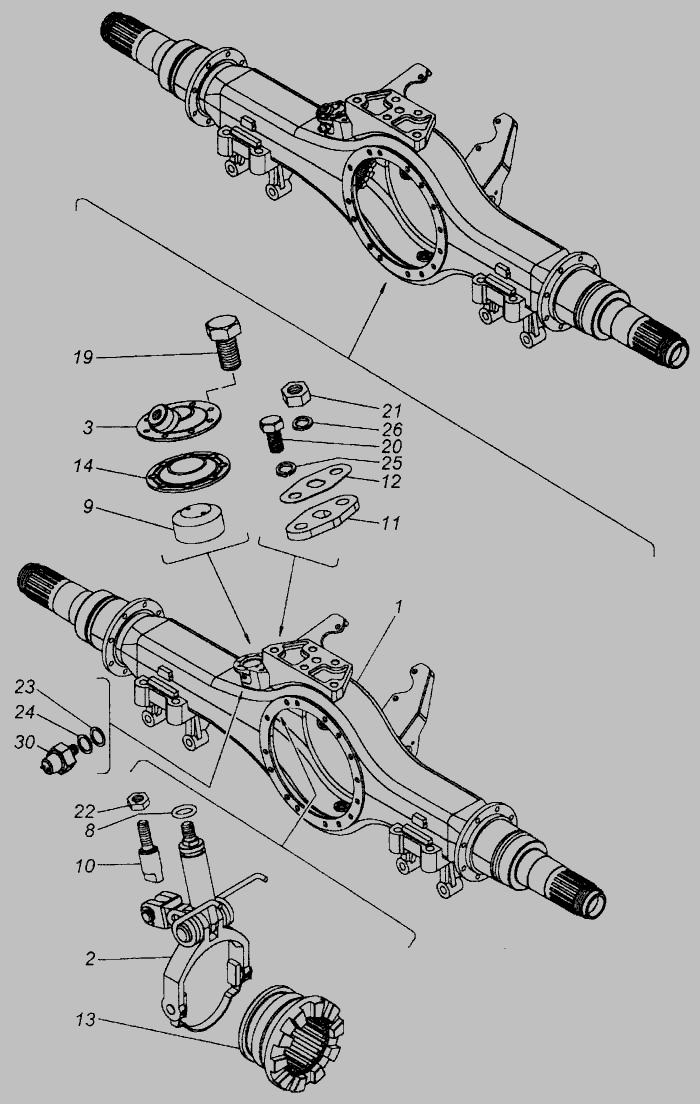 19
3
14
9
21
26
20
25
12
11
1
23
24
30
22
8
10
2
13