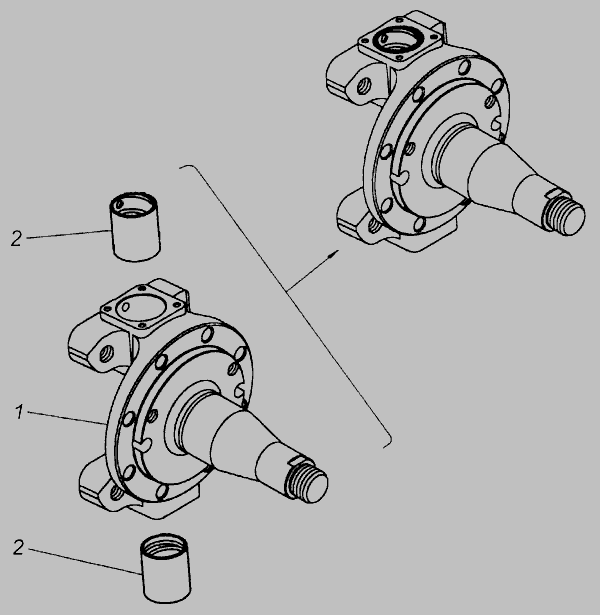 2

1

2