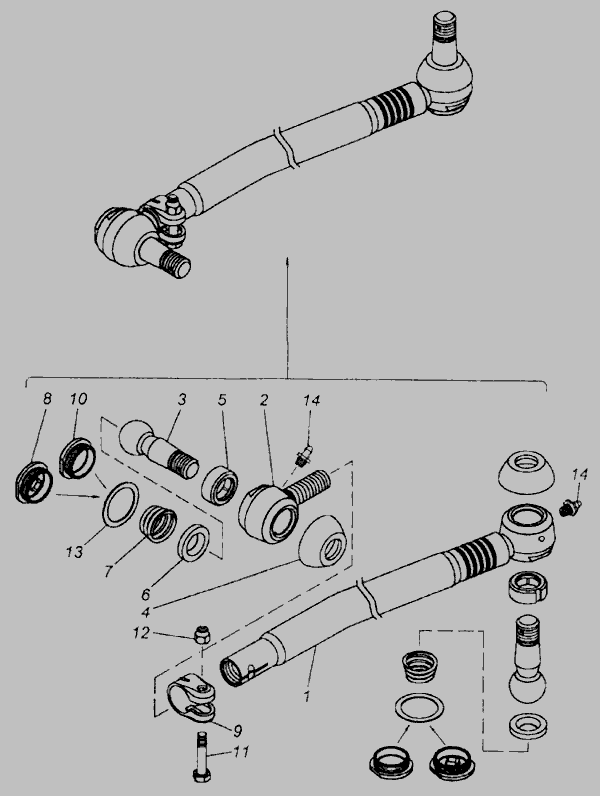 8
10
3
5
2
14
14
13
7
6
4
12
1
9
11