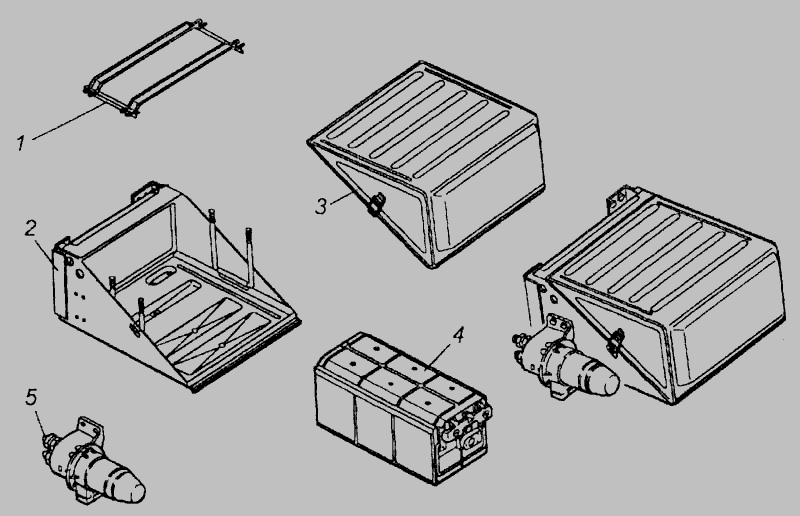 1
2
3
4
5