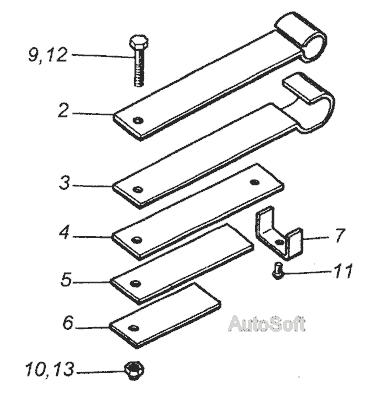 9,12
2
3
4
7
5
11
6
AutoSoft
10,13