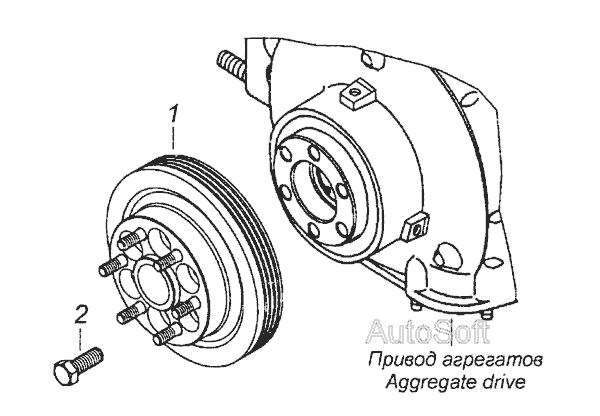 1

2

AutoSoft

Привод агрегатов
Aggregate drive