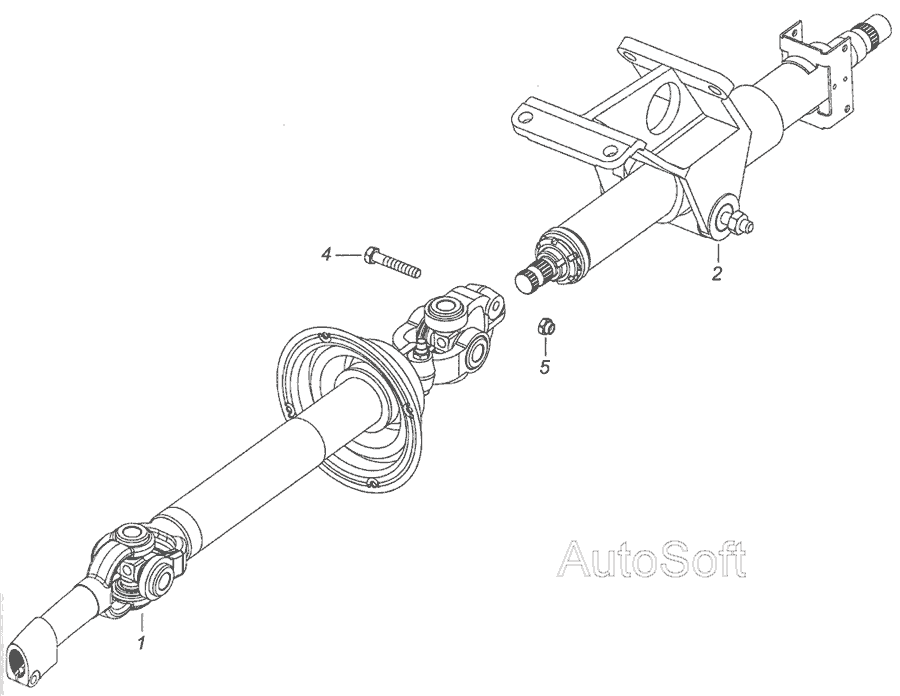 4
2
5
AutoSoft
1