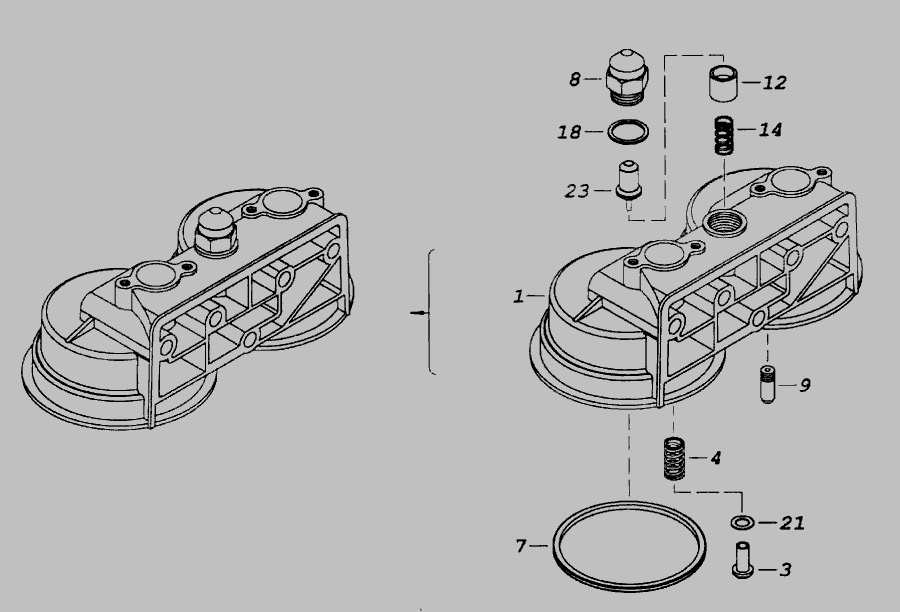 8
12
18
14
23
1
9
4
21
7
3