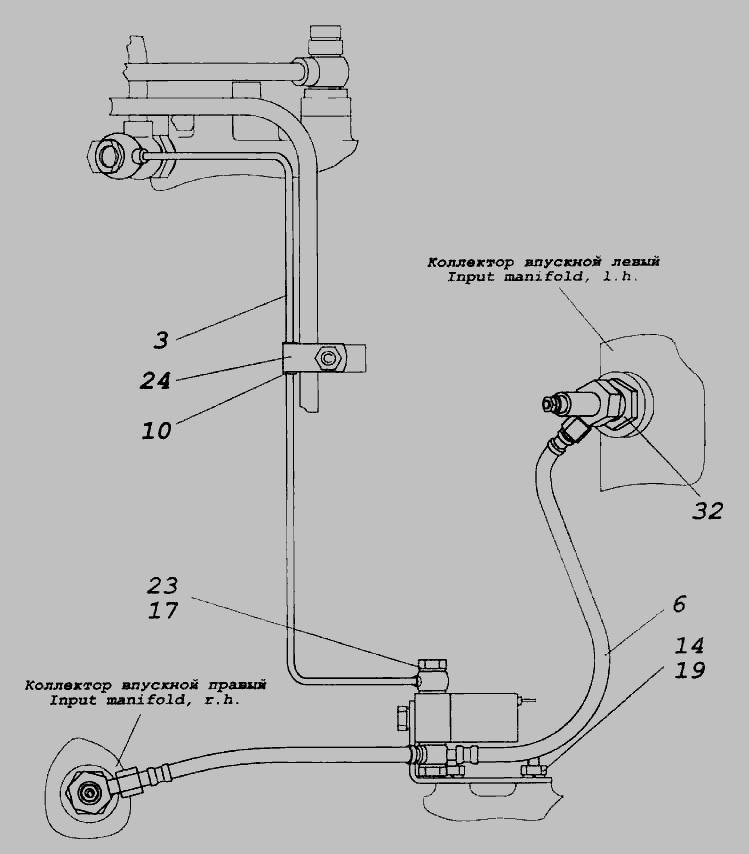 Коллектор впускной левый
Input manifold, l.h.

3
24
10
32
23
17
6
14
19

Коллектор впускной правый
Input manifold, r.h.