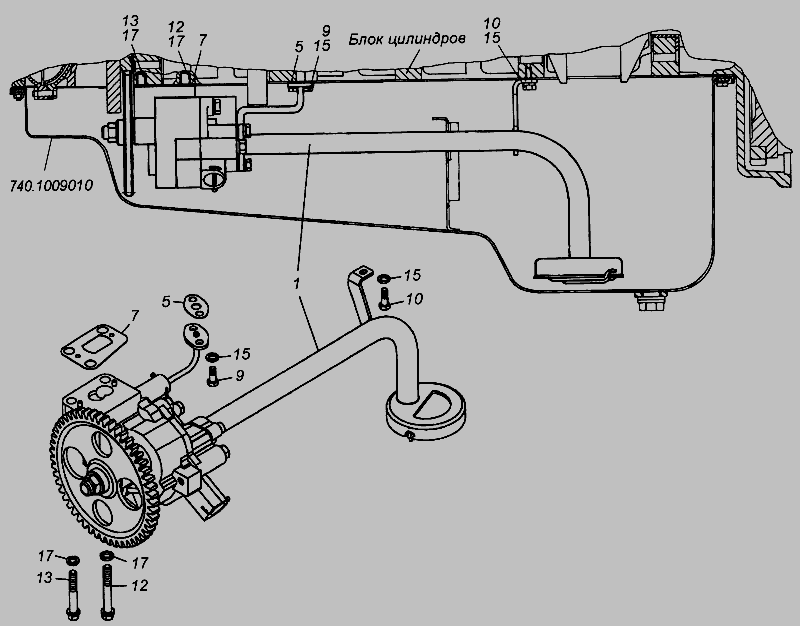 13
17
12
17
7
5
9
15
Блок цилиндров
10
15
740.1009010
1
15
10
5
7
15
9
17
17
13
12