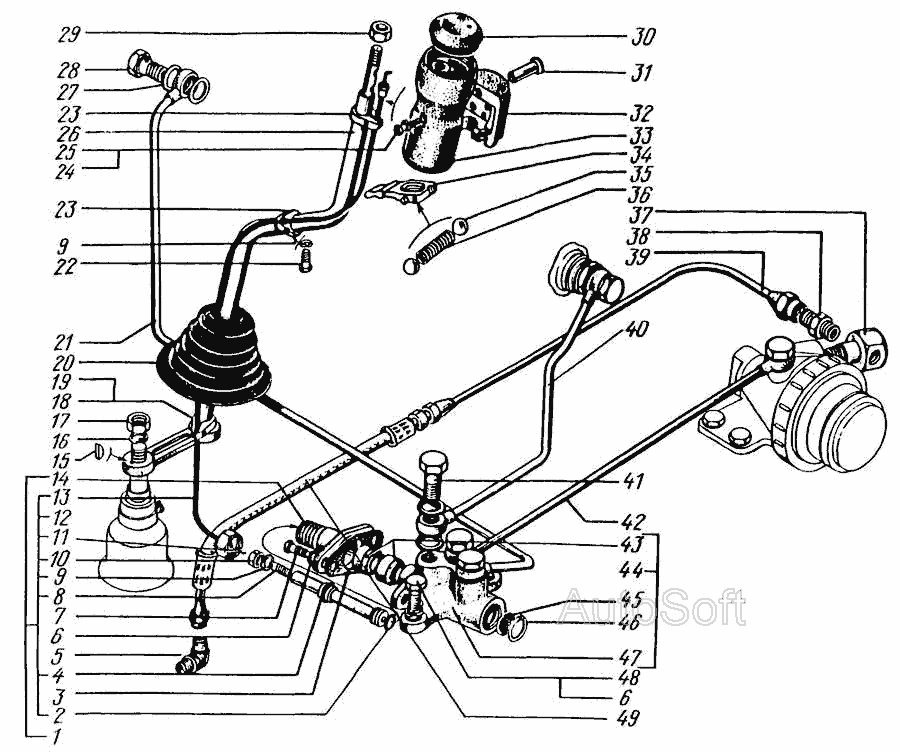 29
28
27
23
26
25
24
23
9
22
21
20
19
18
17
16
15
14
13
12
11
10
9
8
7
6
5
4
3
2
1
30
31
32
33
34
35
36
37
38
39
40
41
42
43
44
45
46
47
48
6
49
AutoSoft