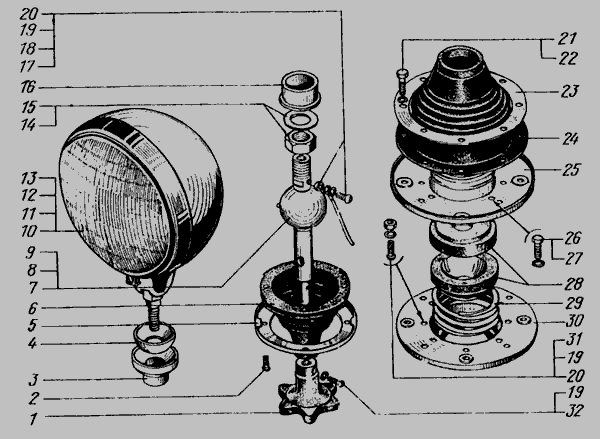 20
19
18
17
16
15
14
13
12
11
10
9
8
7
6
5
4
3
2
1
21
22
23
24
25
26
27
28
29
30
31
19
20
19
32