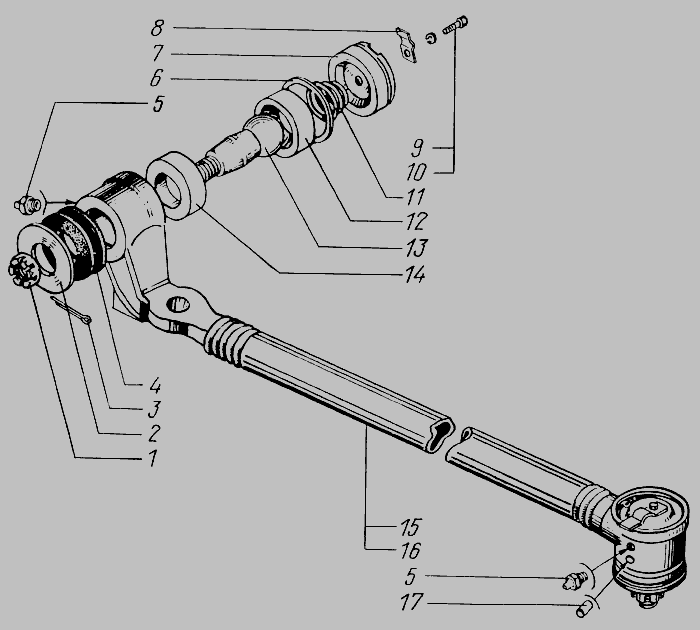 8
7
6
5
9
10
11
12
13
14
4
3
2
1
15
16
5
17