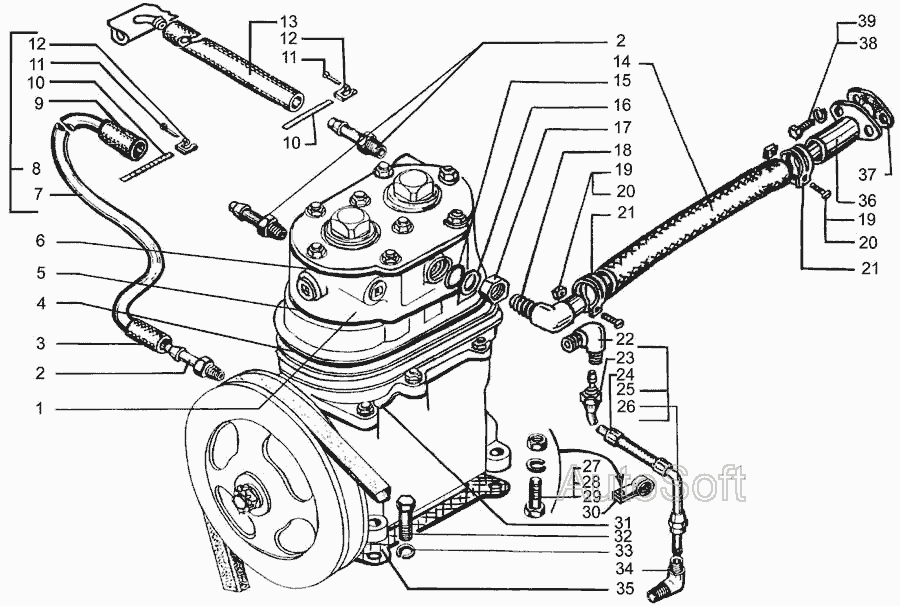 12
11
10
9
8
7
6
5
4
3
2
1
13
12
11
10
2
15
16
17
18
19
20
21
14
39
38
37
36
19
20
21
22
23
24
25
26
27
28
29
30
31
32
33
34
35
AutoSoft