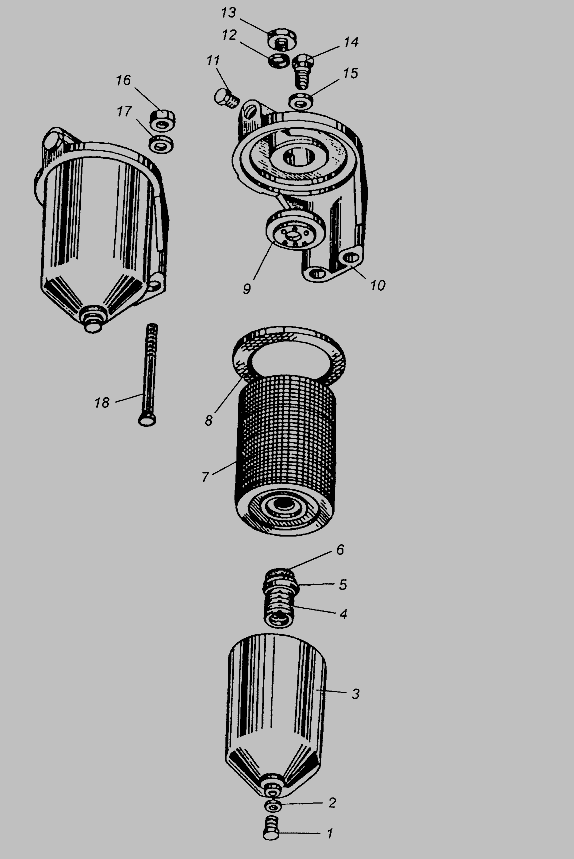 13
12
14
11
15
16
17
9
10
18
8
7
6
5
4
3
2
1