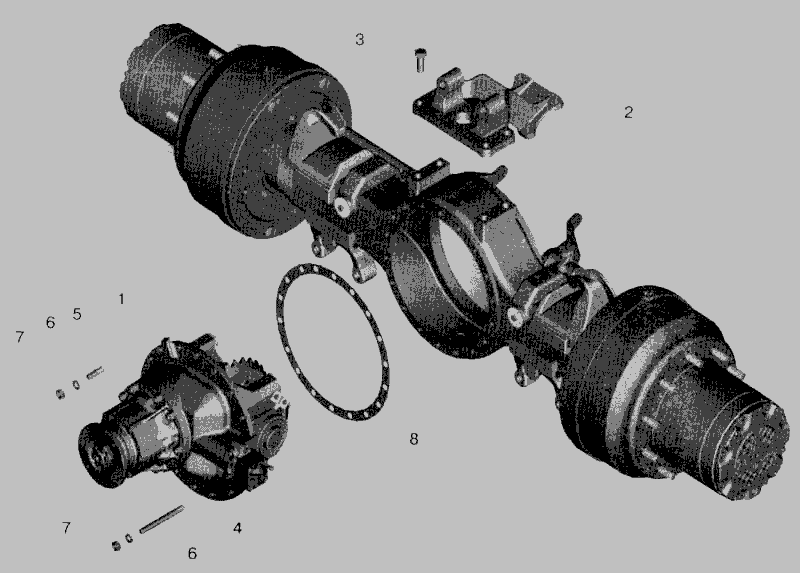 3

2

1

7 6 5

8

7

4

6