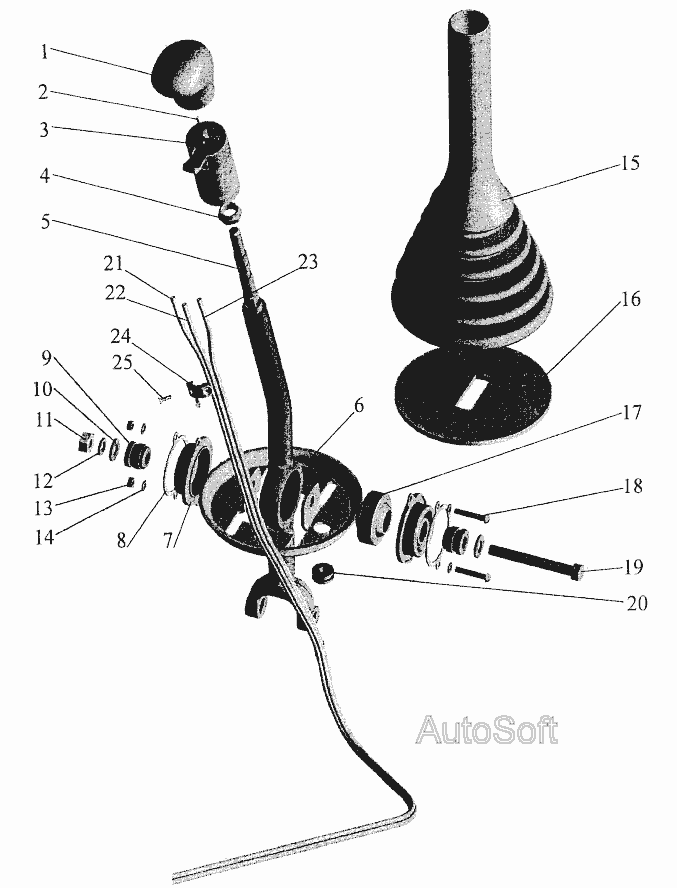 1
2
3
4
5
21
22
23
24
25
9
10
11
12
13
14
8
7
6
15
16
17
18
19
20
AutoSoft