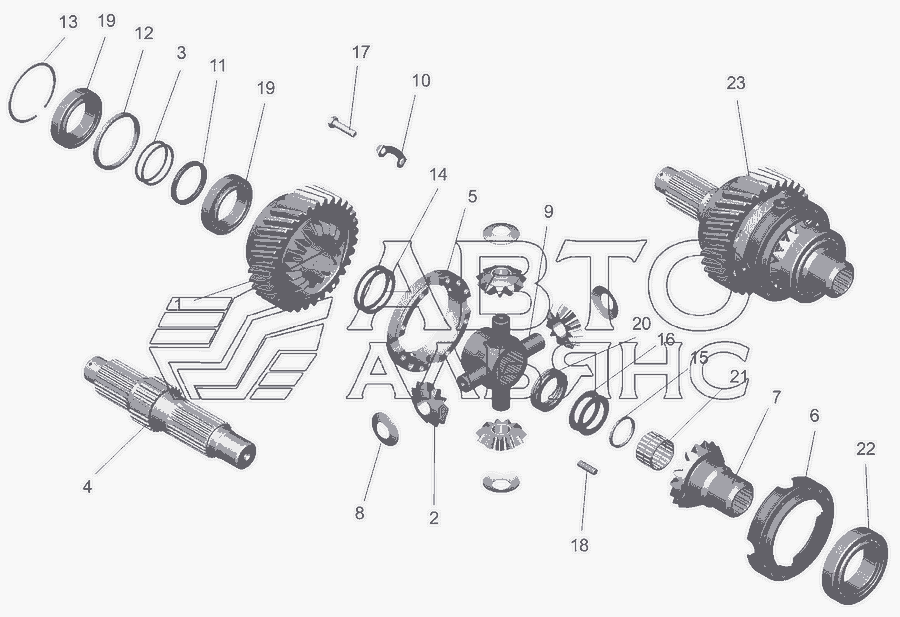 13
19
12
3
11
19
17
10
23
14
5
9
1
АВТО
АЛЬЯНС
20
16
15
21
7
6
22
4
8
2
18