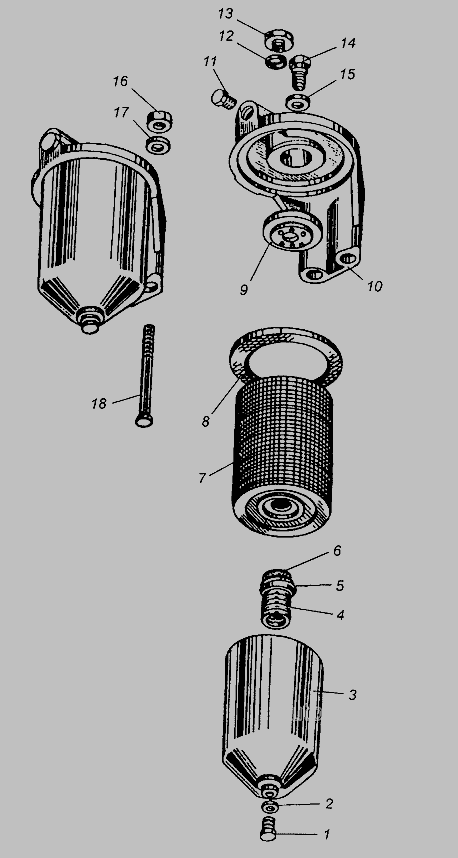 13
12
14
11
15
16
17
9
10
18
8
7
6
5
4
3
2
1