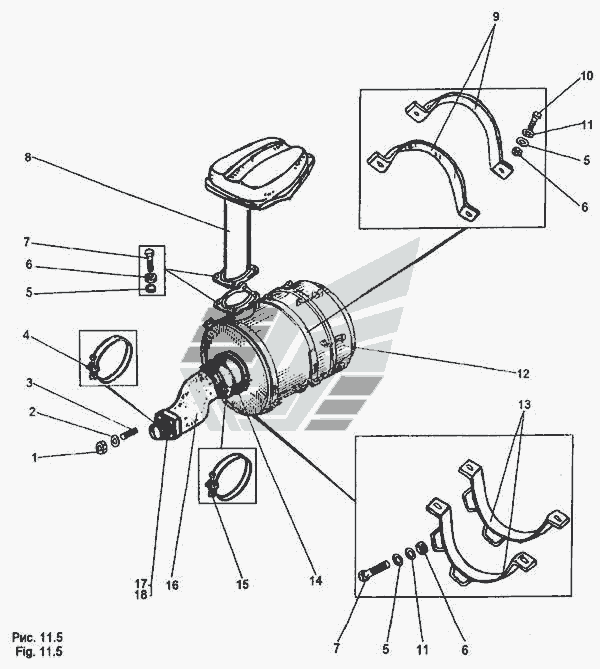 9
10
11
5
6
8
7
6
5
4
3
2
1
12
13
17
18
16
15
14
7
5
11
6
Рис. 11.5
Fig. 11.5