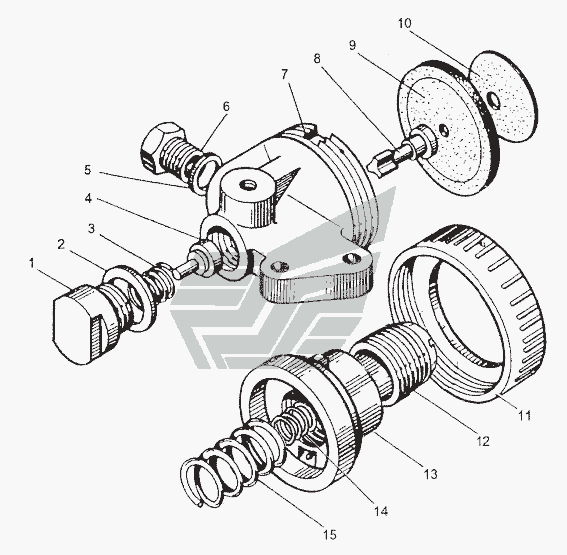 10
9
8
7
6
5
4
3
2
1
11
12
13
14
15