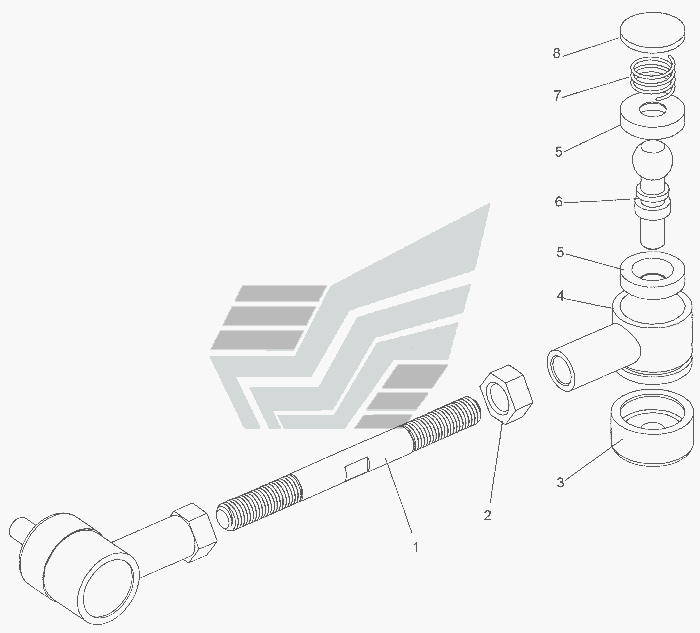 8
7
5
6
5
4
3
2
1