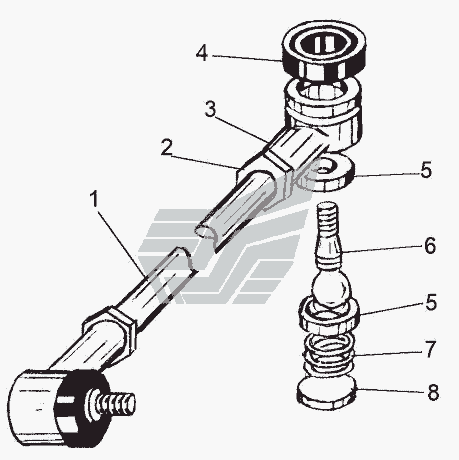 4
3
2
5
1
6
5
7
8