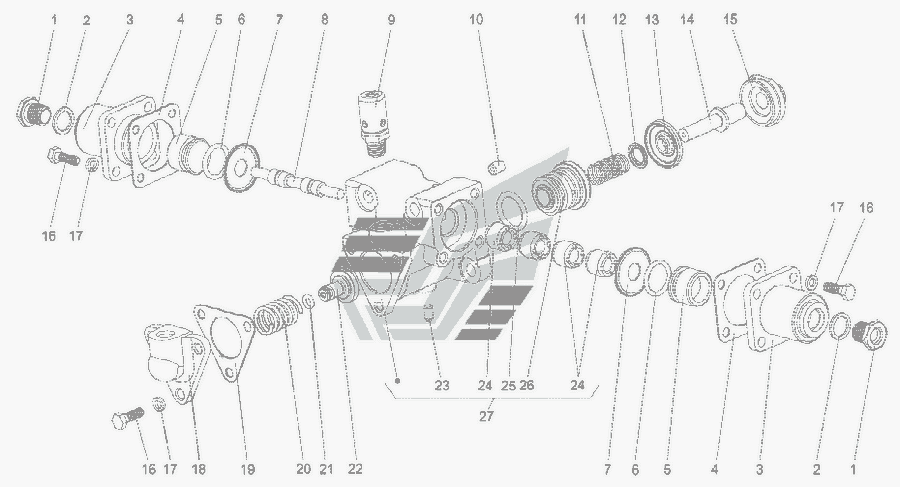 1 2 3 4 5 6 7 8 9 10 11 12 13 14 15

16 17

17 16

23 24 25 26 24

27

16 17 18 19 20 21 22

7 6 5 4 3 2 1