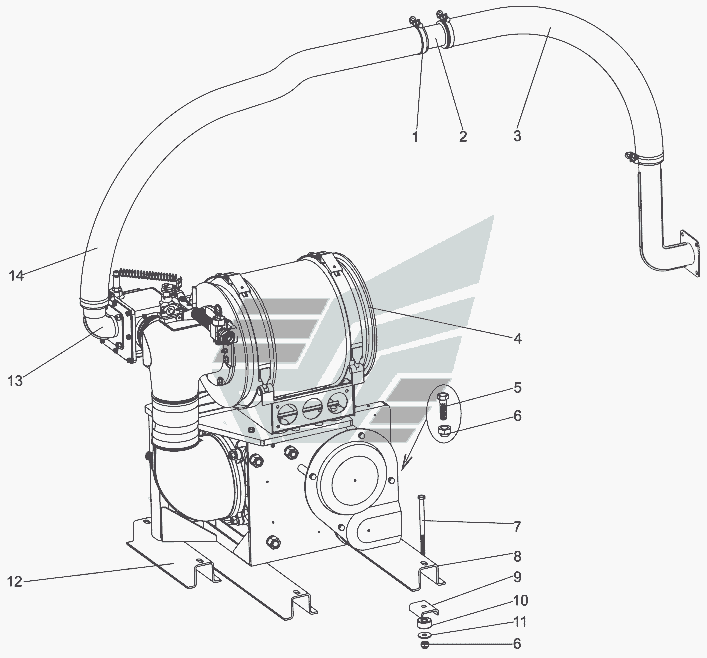 1
2
3
14
4
13
5
6
7
8
12
9
10
11
6