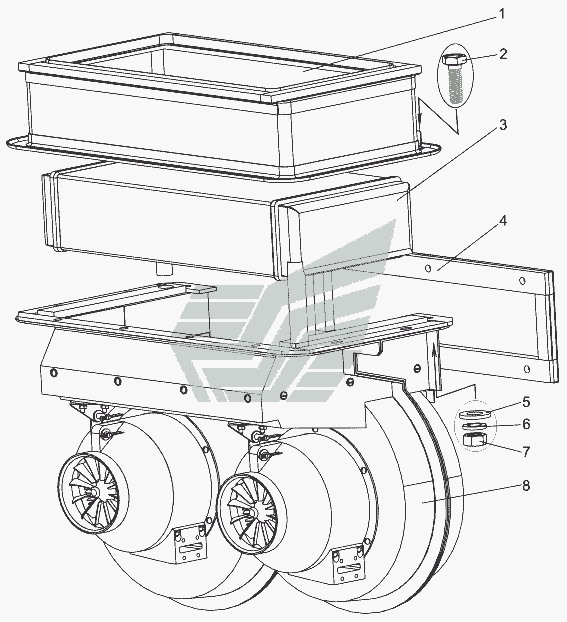 1
2
3
4
5
6
7
8