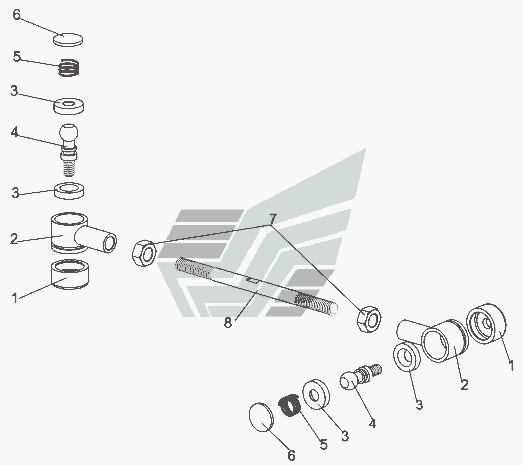 6
5
3
4
3
2
1
7
8
1
2
3
4
3
5
6