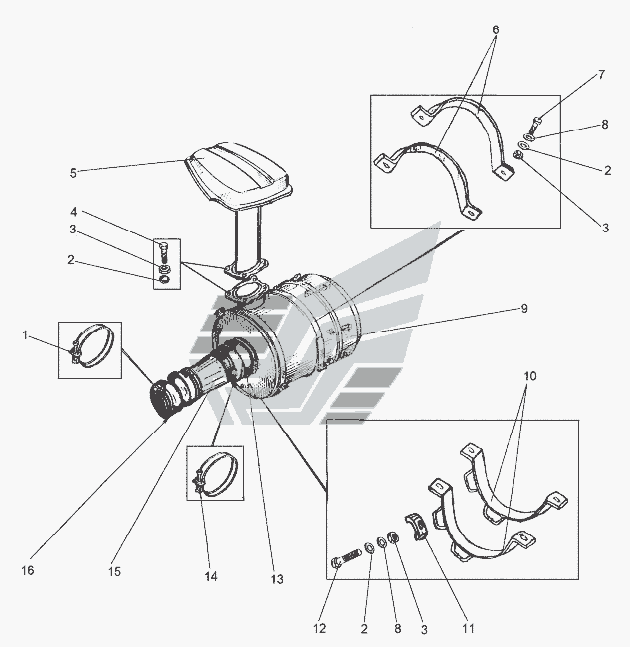 6
7
8
2
3
5
4
3
2
9
1
10
16
15
14
13
12
2
8
3
11