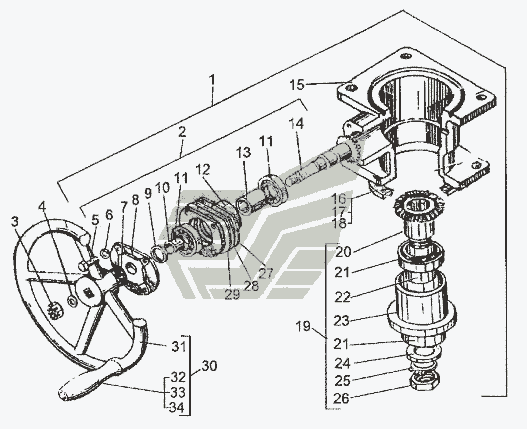 1
2
15
14
11
13
12
11
10
9
8
7
6
5
4
3
16
17
18
20
21
22
23
19
21
24
25
26
27
28
29
31
30
32
33
34