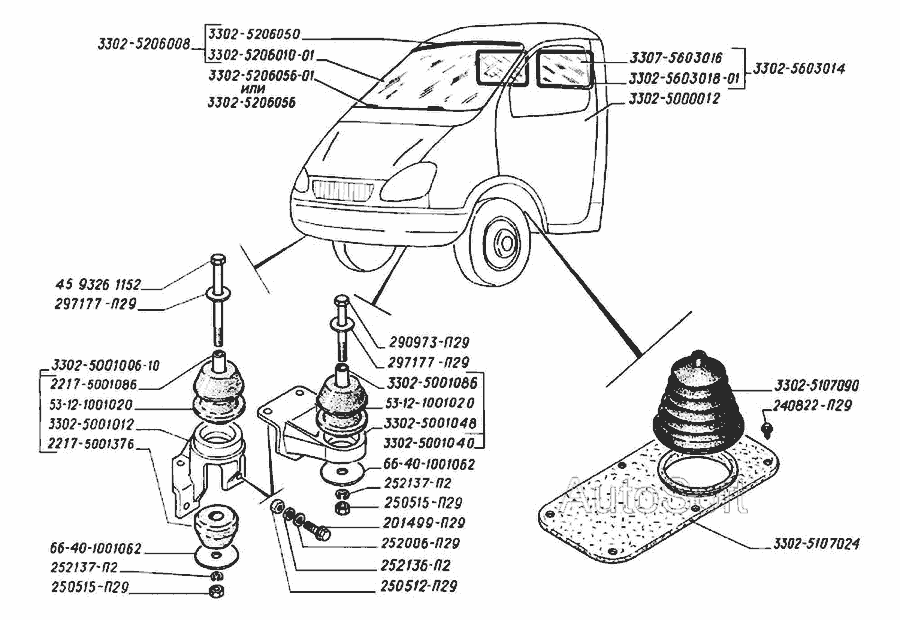 3302-5206008
3302-5206050
3302-5206010-01
3302-5206056-01
или
3302-5206056
3307-5603016
3302-5603018-01
3302-5603014
3302-5000012
45 9326 1152
297177-П29
3302-5001006-10
2217-5001086
53-12-1001020
3302-5001012
2217-5001376
66-40-1001062
252137-П2
250515-П29
290973-П29
297177-П29
3302-5001086
53-12-1001020
3302-5001048
3302-5001040
66-40-1001062
252137-П2
250515-П29
201499-П29
252006-П29
252136-П2
250512-П29
3302-5107090
240822-П29
3302-5107024
AutoSoft