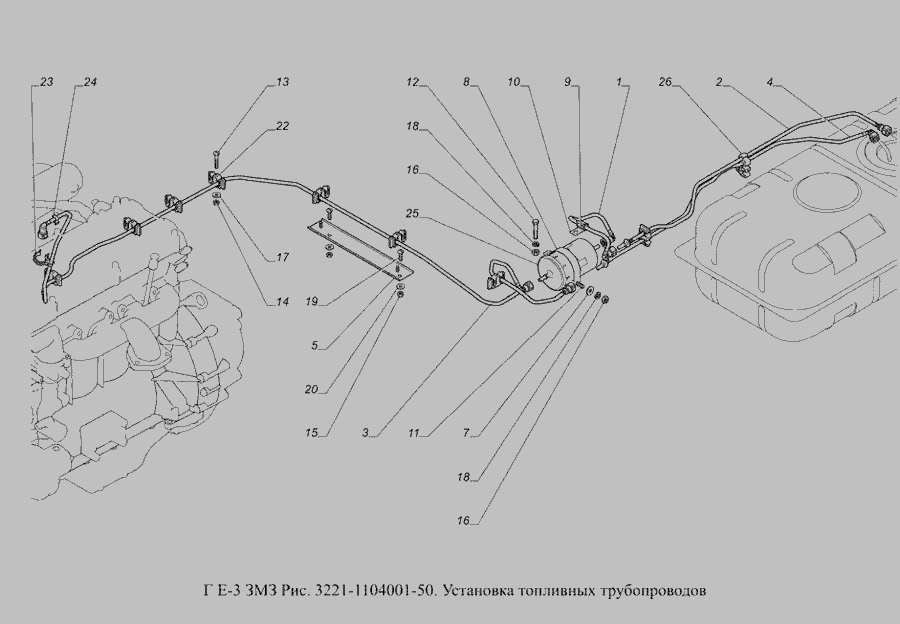 23
24
13
22
12
8
10
9
1
26
2
4
18
16
25
17
14
19
5
20
15
3
11
7
18
16

Г Е-3 ЗМЗ Рис. 3221-1104001-50. Установка топливных трубопроводов