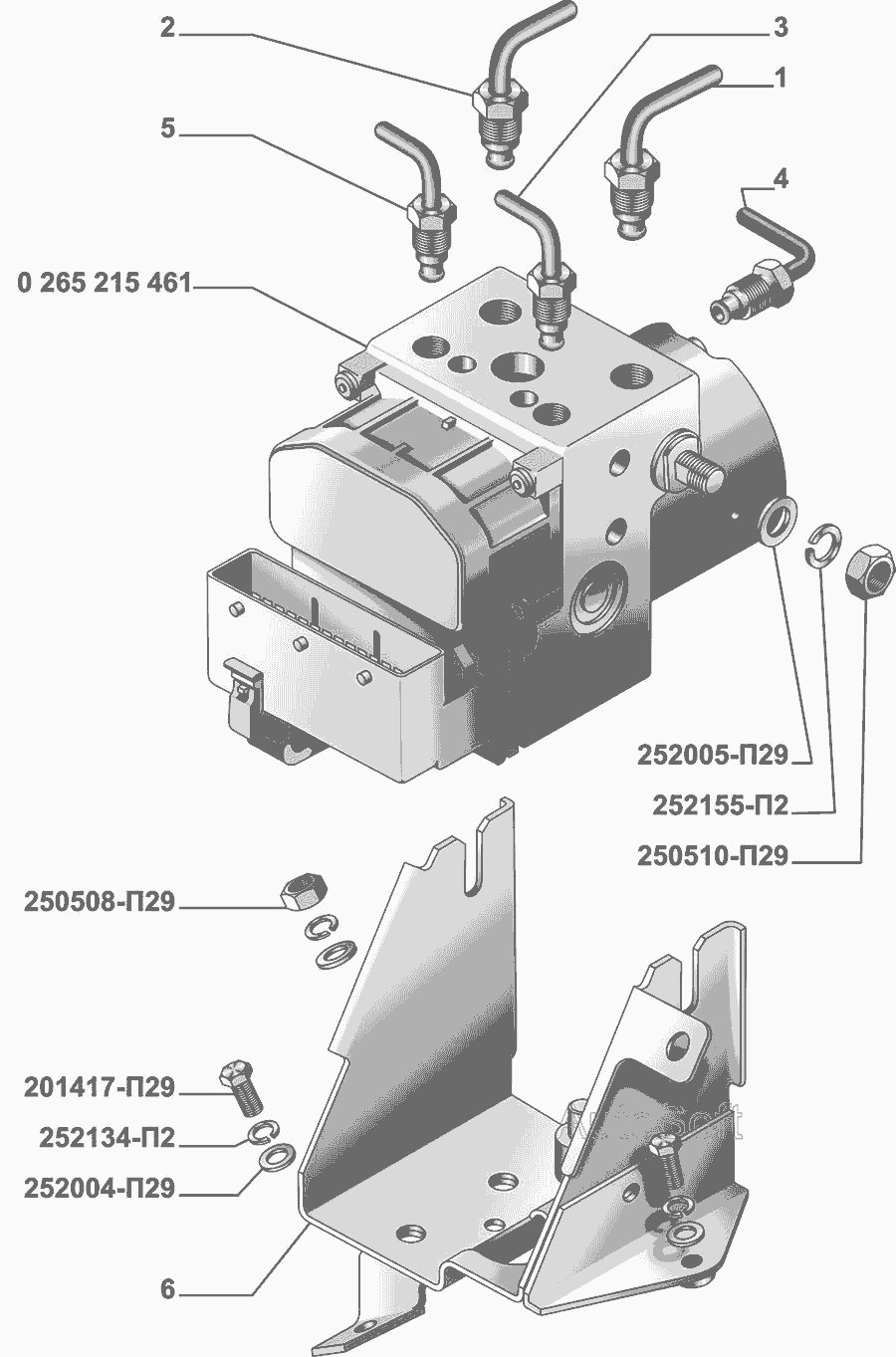 2

3

1

5

4

0 265 215 461

252005-П29

252155-П2

250510-П29

250508-П29

201417-П29

252134-П2

252004-П29

6