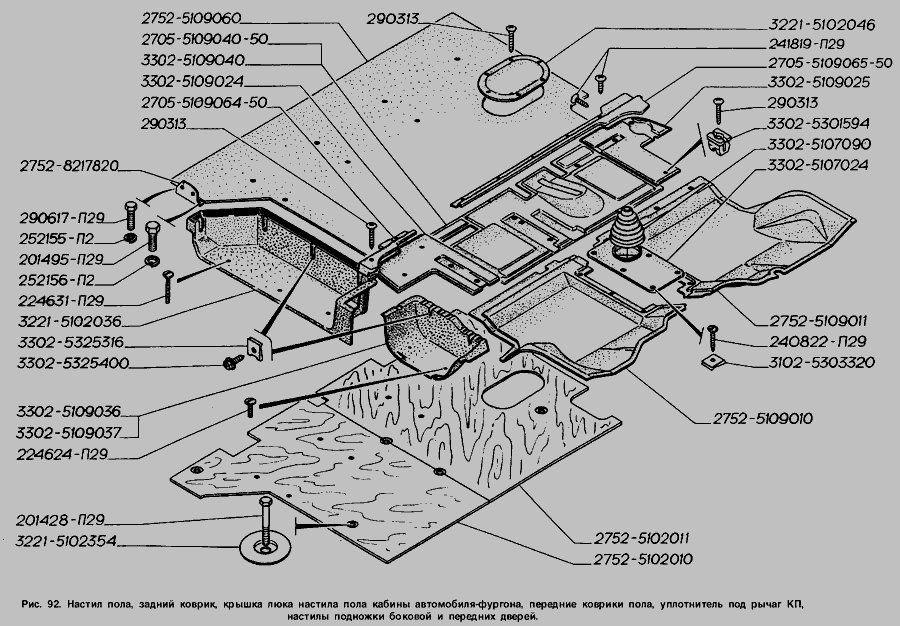 2752-5109060
2705-5109040-50
3302-5109040
3302-5109024
2705-5109064-50
290313
2752-8217820
290617-П29
252155-П2
201495-П29
252156-П2
224631-П29
3221-5102036
3302-5325316
3302-5325400
3302-5109036
3302-5109037
224624-П29
201428-П29
3221-5102354
290313
3221-5102046
241819-П29
2705-5109065-50
3302-5109025
290313
3302-5301594
3302-5107090
3302-5107024
2752-5109011
240822-П29
3102-5303320
2752-5109010
2752-5102011
2752-5102010

Рис. 92. Настил пола, задний коврик, крышка люка настила пола кабины автомобиля-фургона, передние коврики пола, уплотнитель под рычаг КП, настилы подножки боковой и передних дверей.