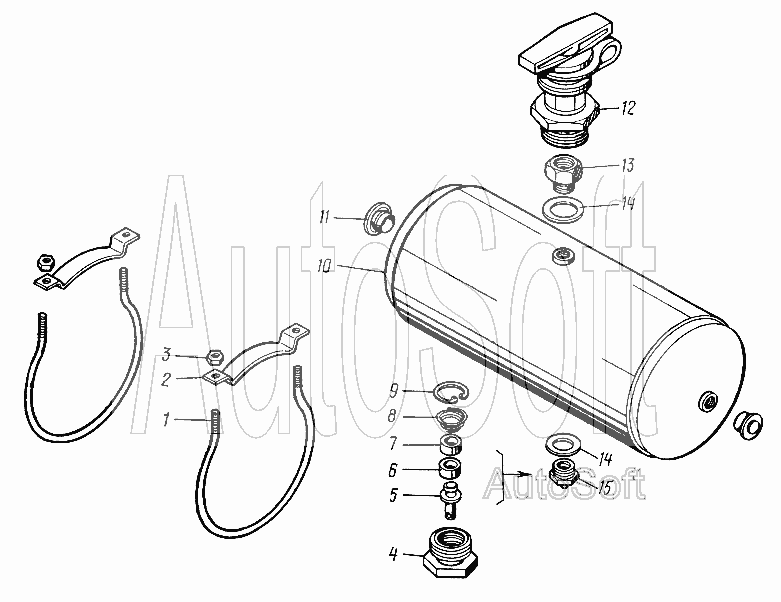 AutoSoft
12
13
14
11
10
3
2
1
9
8
7
6
5
4
14
15
AutoSoft