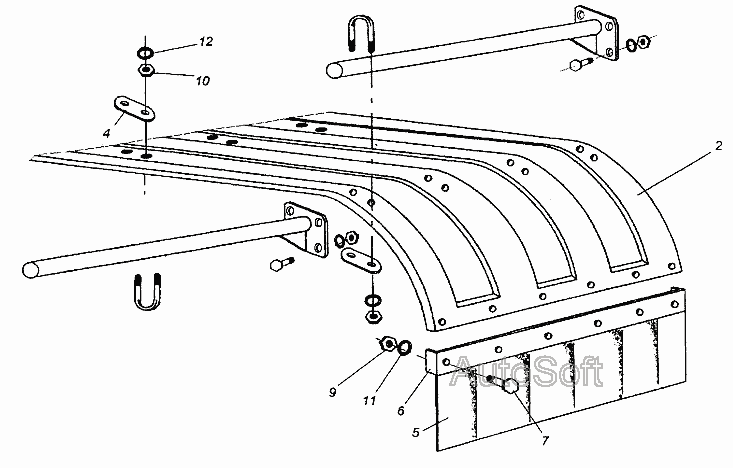 12
10
4
2
9
11
6
5
7
AutoSoft