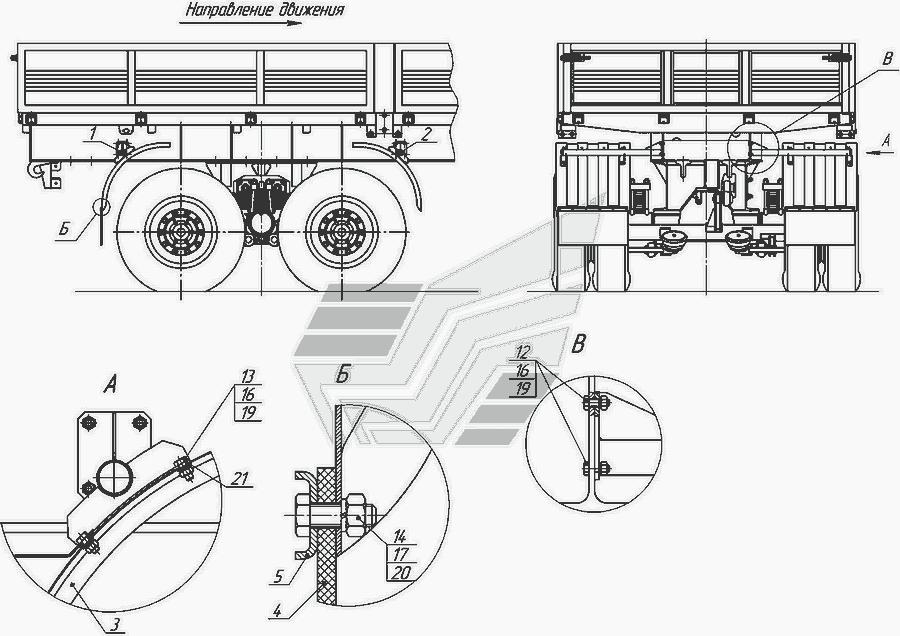 Направление движения

1
2
Б
В
А

А
13
16
19
21
3

Б
14
17
20
5
4

В
12
16
19