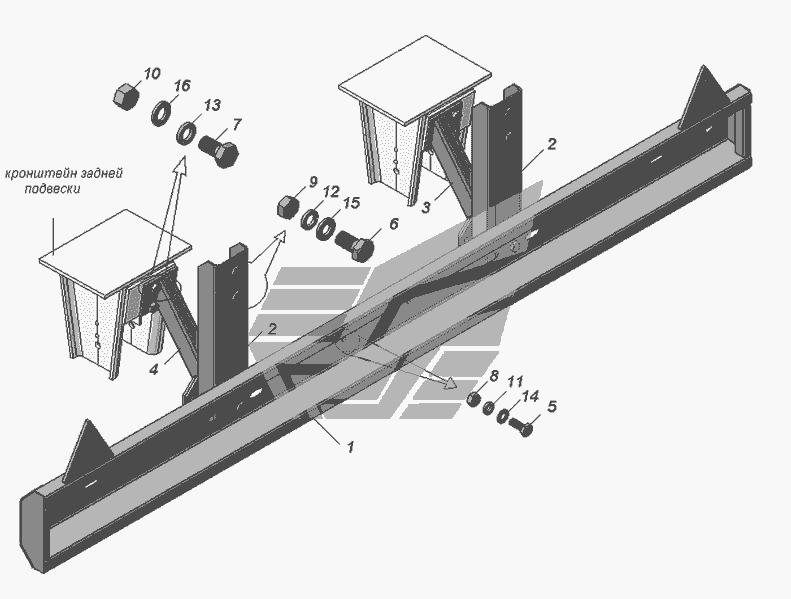 10
16
13
7
кронштейн задней подвески
9
12
15
6
2
3
2
4
8
11
14
5
1