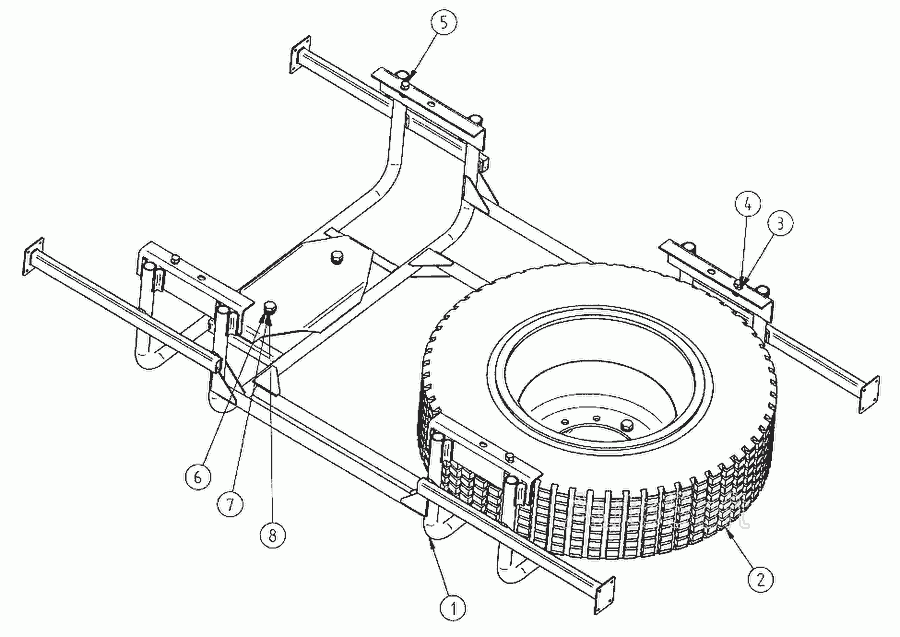 5
4
3
6
7
8
1
2