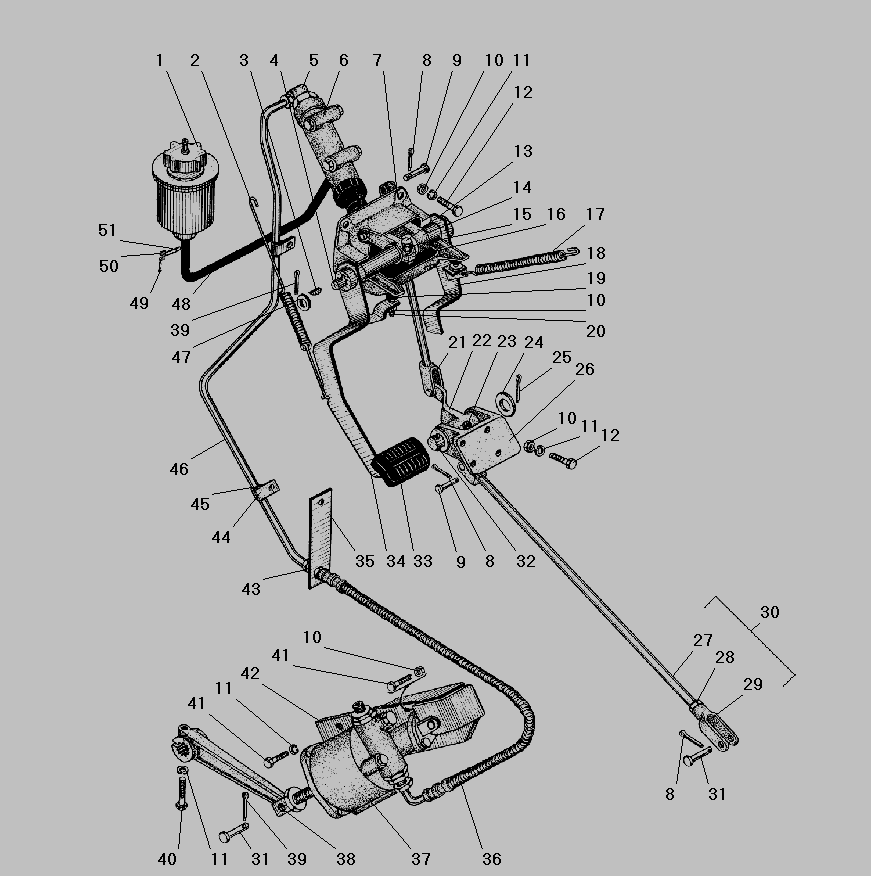 1 2 3 4 5 6 7 8 9 10 11
12
13
14
15 16 17
18
19
10
20
51
50
49 48
39
47
21 22 23 24
25
26
10
11
12
46
45
44
43
35 34 33 9 8 32
30
27
28
29
8 31
10
41
42
11
41
40 11 31 39 38 37 36