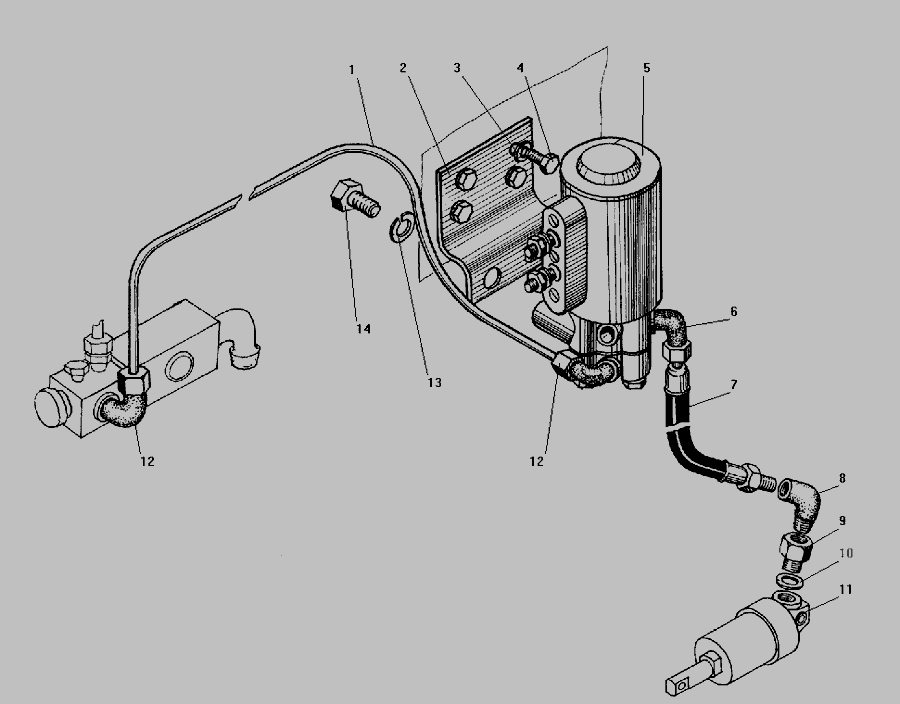 1
2
3
4
5
14
13
6
7
12
12
8
9
10
11